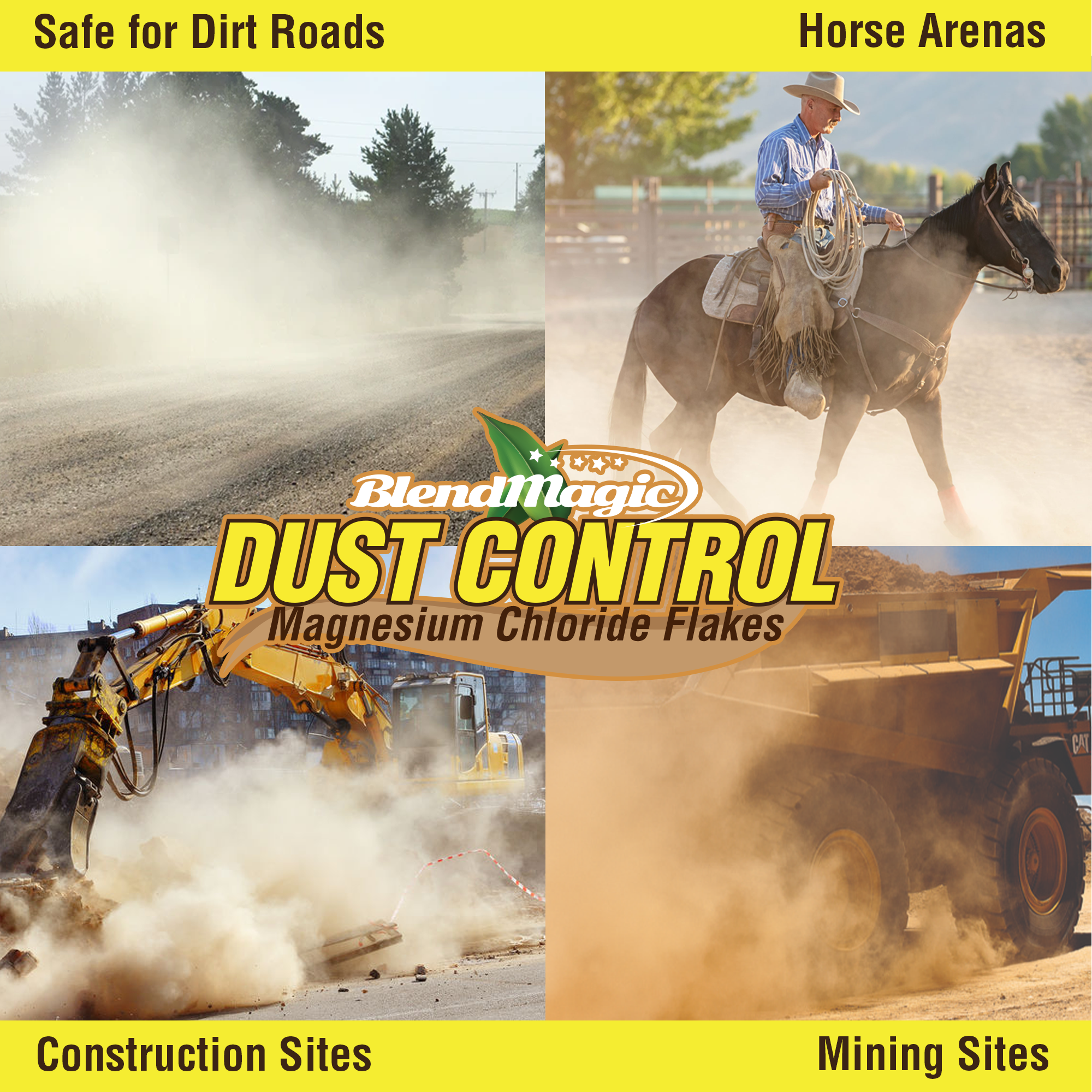 Safe for Dirt Roads

Horse Arenas

BlendMagic

DUST CONTROL

Magnesium Chloride Flakes

CAT

Construction Sites

Mining Sites